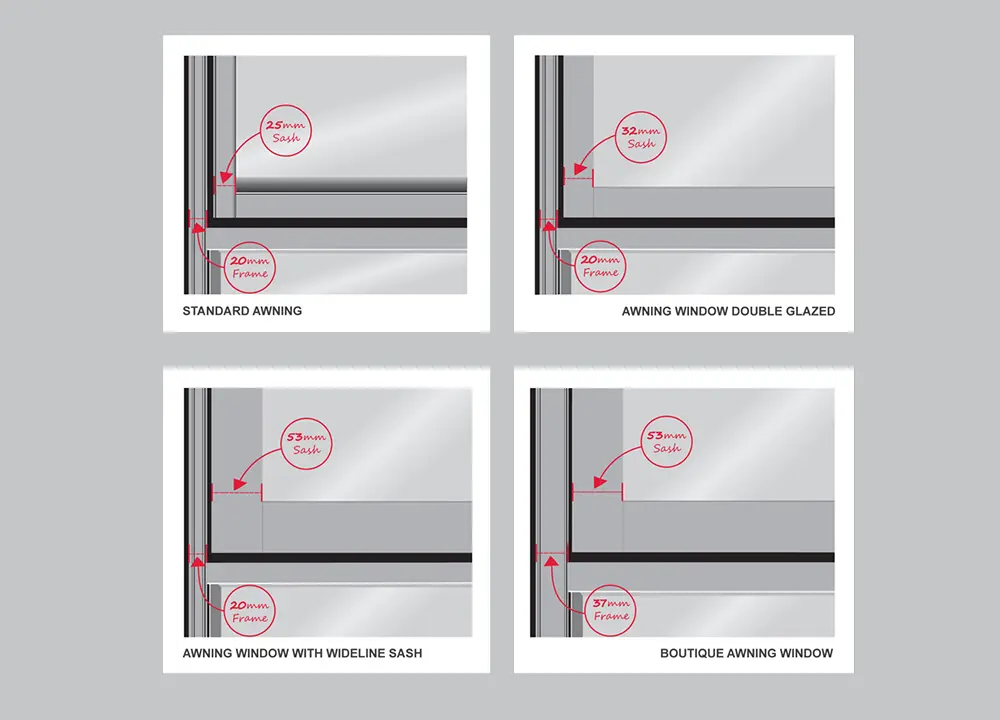 25mm Sash

20mm Frame

STANDARD AWNING

32mm Sash

20mm Frame

AWNING WINDOW DOUBLE GLAZED

53mm Sash

20mm Frame

AWNING WINDOW WITH WIDELINE SASH

53mm Sash

37mm Frame

BOUTIQUE AWNING WINDOW